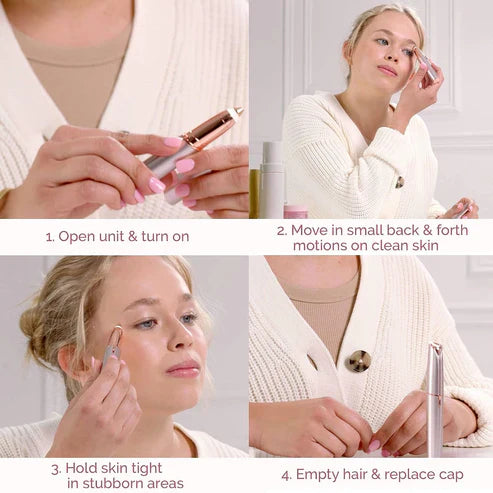 1. Open unit & turn on

2. Move in small back & forth motions on clean skin

3. Hold skin tight in stubborn areas

4. Empty hair & replace cap